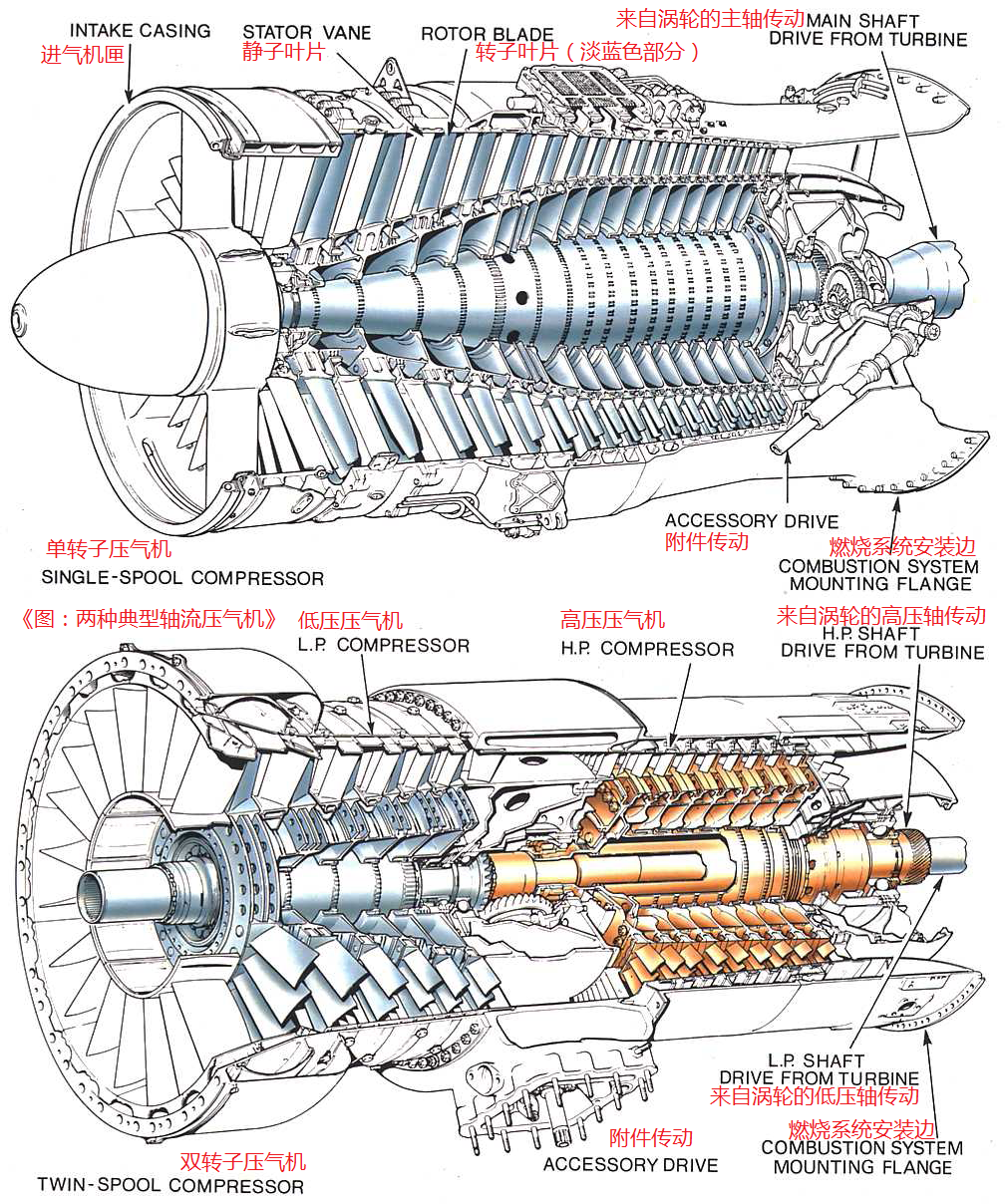 INTAKE CASING
进气机匣

STATOR VANE
静子叶片

ROTOR BLADE
转子叶片（淡蓝色部分）

来自涡轮的主轴传动
MAIN SHAFT
DRIVE FROM TURBINE

ACCESSORY DRIVE
附件传动

燃烧系统安装边
COMBUSTION SYSTEM
MOUNTING FLANGE

单转子压气机
SINGLE-SPOOL COMPRESSOR

《图：两种典型轴流压气机》

低压压气机
L.P. COMPRESSOR

高压压气机
H.P. COMPRESSOR

来自涡轮的高压轴传动
H.P. SHAFT
DRIVE FROM TURBINE

L.P. SHAFT
DRIVE FROM TURBINE
来自涡轮的低压轴传动

附件传动
ACCESSORY DRIVE

燃烧系统安装边
COMBUSTION SYSTEM
MOUNTING FLANGE

双转子压气机
TWIN-SPOOL COMPRESSOR